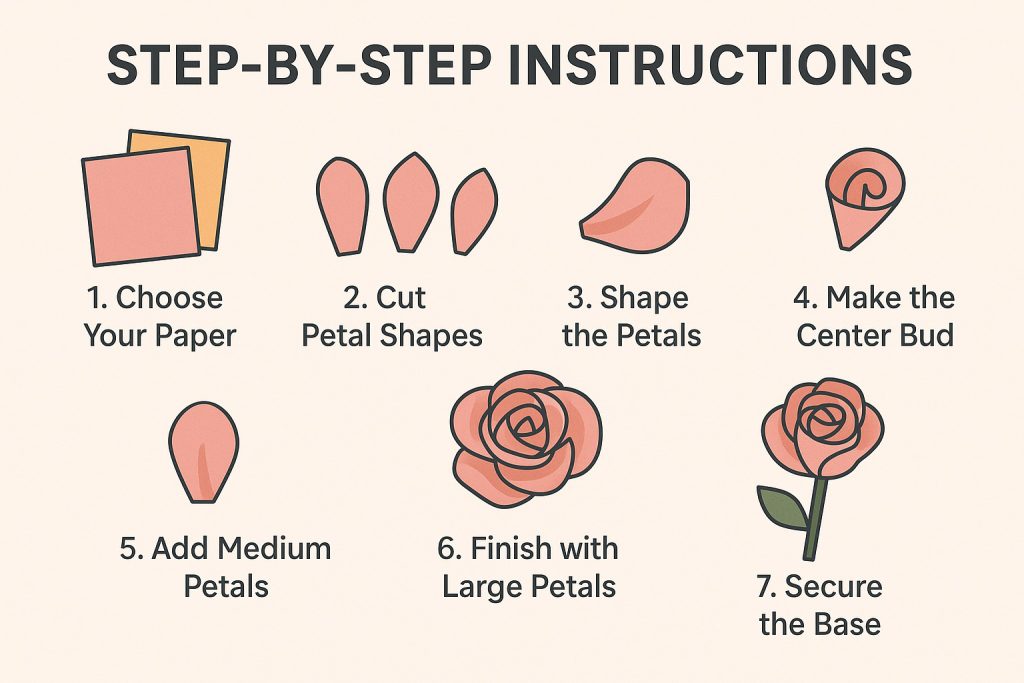 STEP-BY-STEP INSTRUCTIONS

1. Choose Your Paper

2. Cut Petal Shapes

3. Shape the Petals

4. Make the Center Bud

5. Add Medium Petals

6. Finish with Large Petals

7. Secure the Base