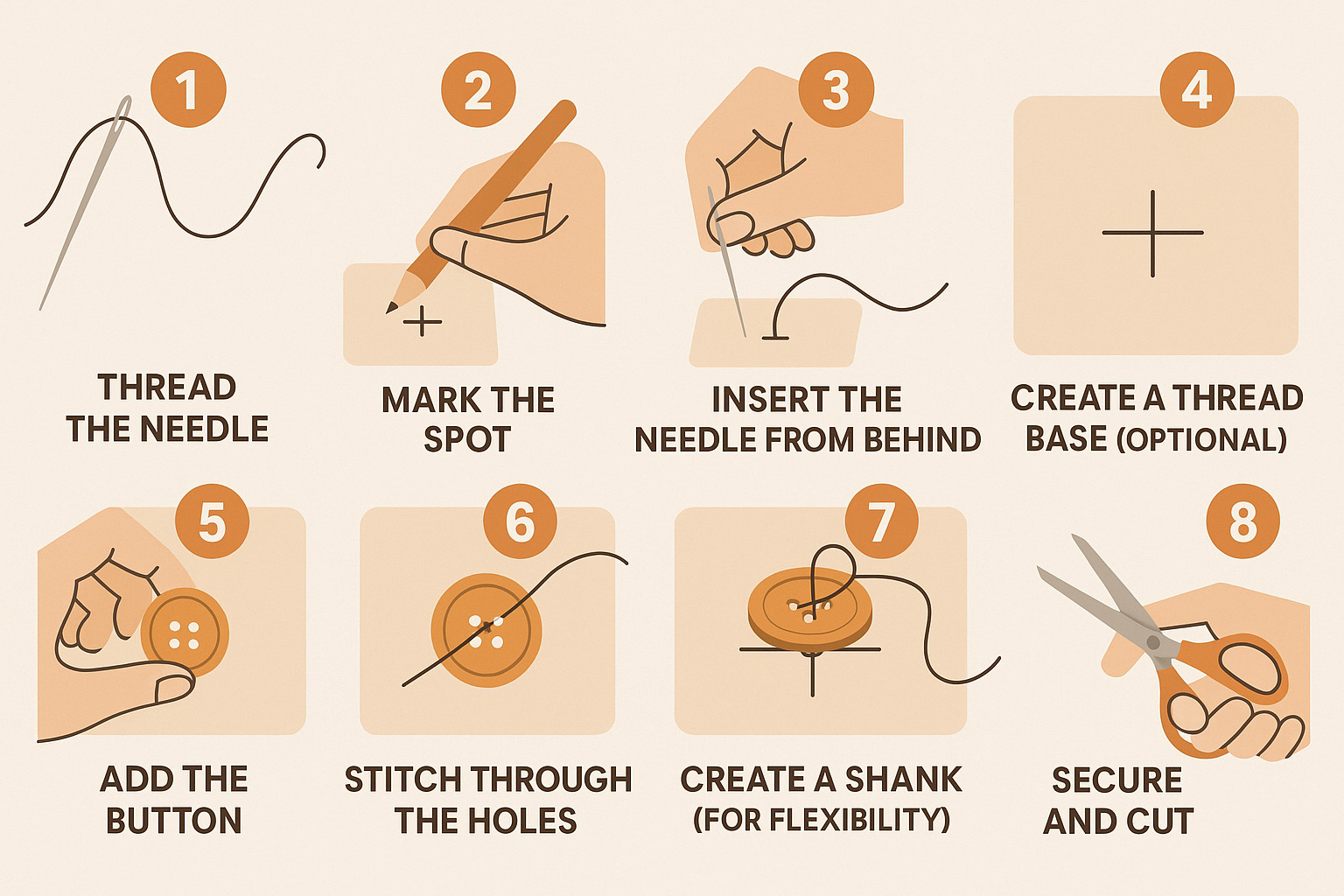 1
THREAD THE NEEDLE

2
MARK THE SPOT

3
INSERT THE NEEDLE FROM BEHIND

4
CREATE A THREAD BASE (OPTIONAL)

5
ADD THE BUTTON

6
STITCH THROUGH THE HOLES

7
CREATE A SHANK (FOR FLEXIBILITY)

8
SECURE AND CUT