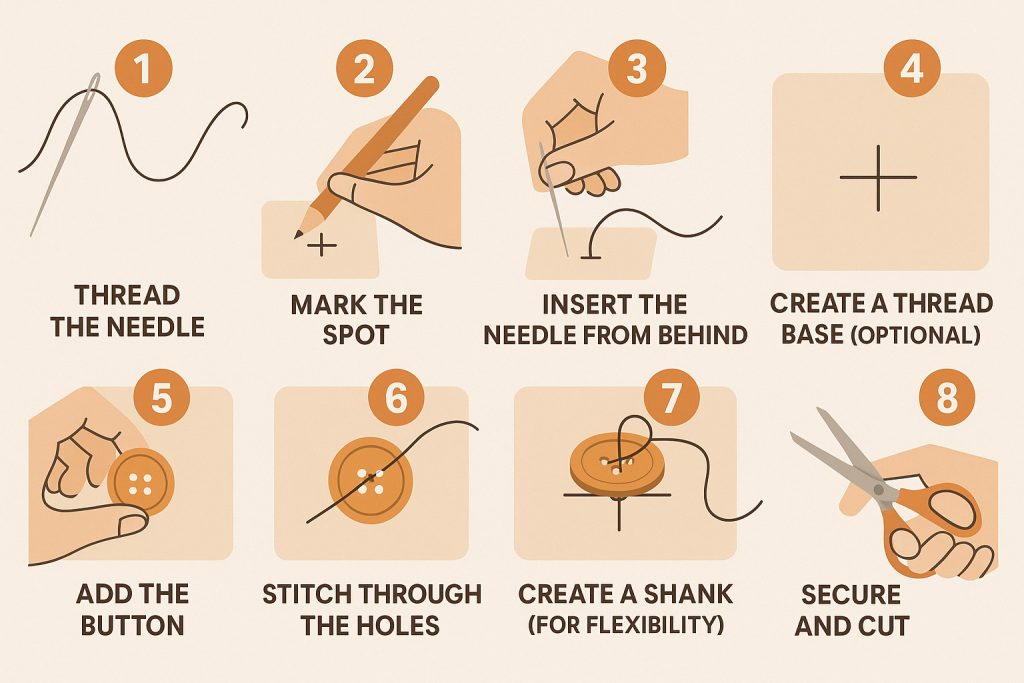 1
THREAD THE NEEDLE

2
MARK THE SPOT

3
INSERT THE NEEDLE FROM BEHIND

4
CREATE A THREAD BASE (OPTIONAL)

5
ADD THE BUTTON

6
STITCH THROUGH THE HOLES

7
CREATE A SHANK (FOR FLEXIBILITY)

8
SECURE AND CUT