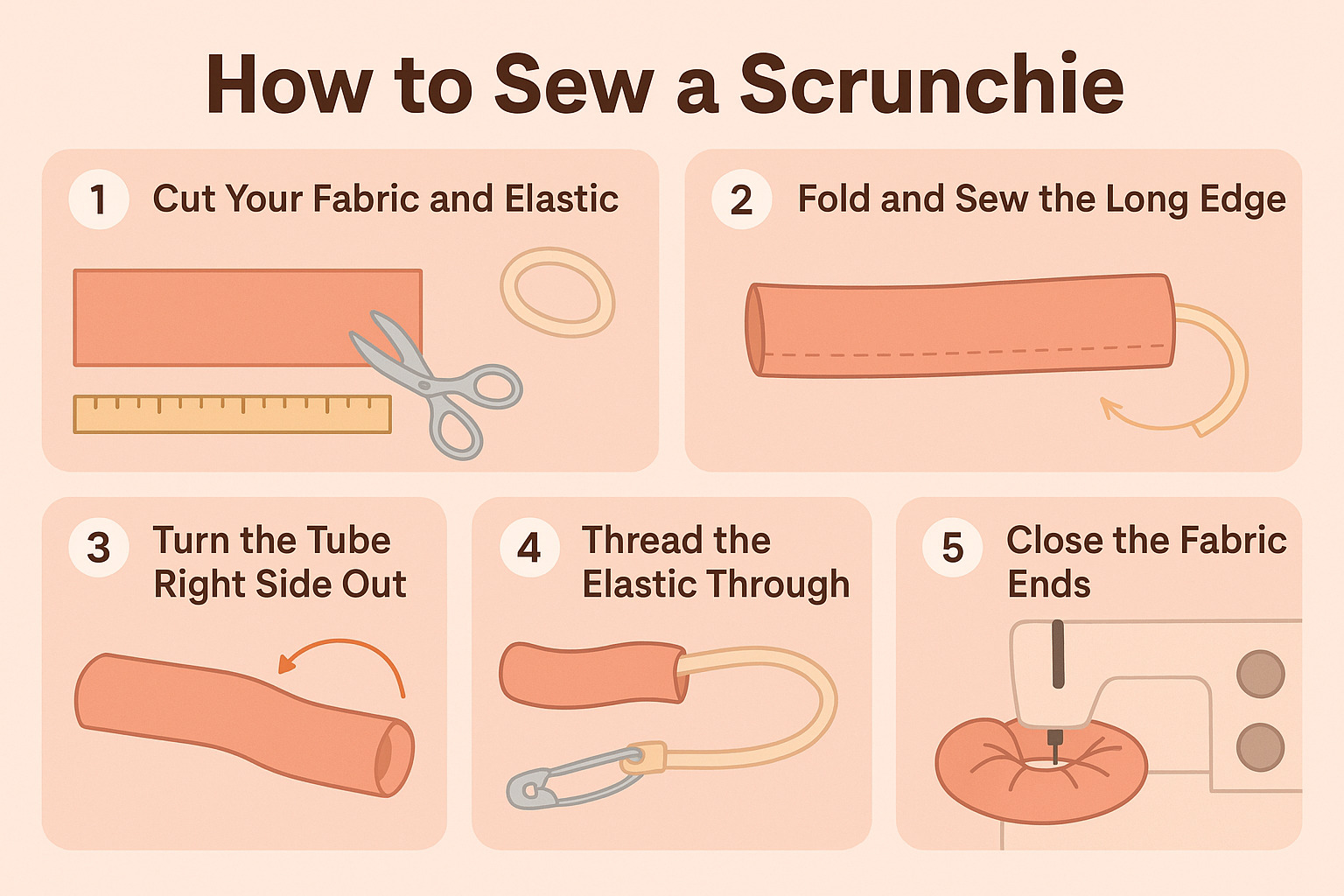 How to Sew a Scrunchie

1 Cut Your Fabric and Elastic

2 Fold and Sew the Long Edge

3 Turn the Tube Right Side Out

4 Thread the Elastic Through

5 Close the Fabric Ends