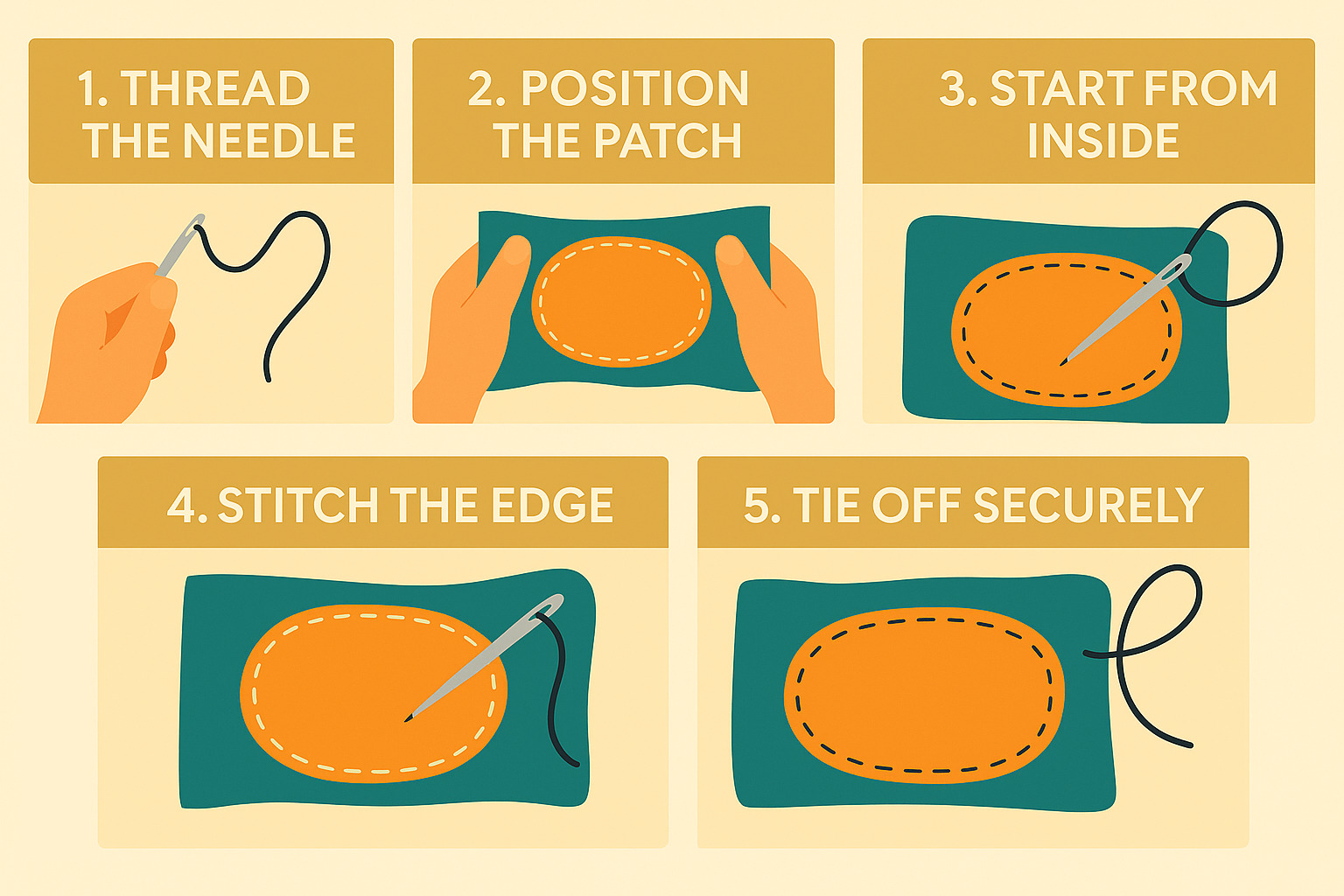 1. THREAD THE NEEDLE

2. POSITION THE PATCH

3. START FROM INSIDE

4. STITCH THE EDGE

5. TIE OFF SECURELY